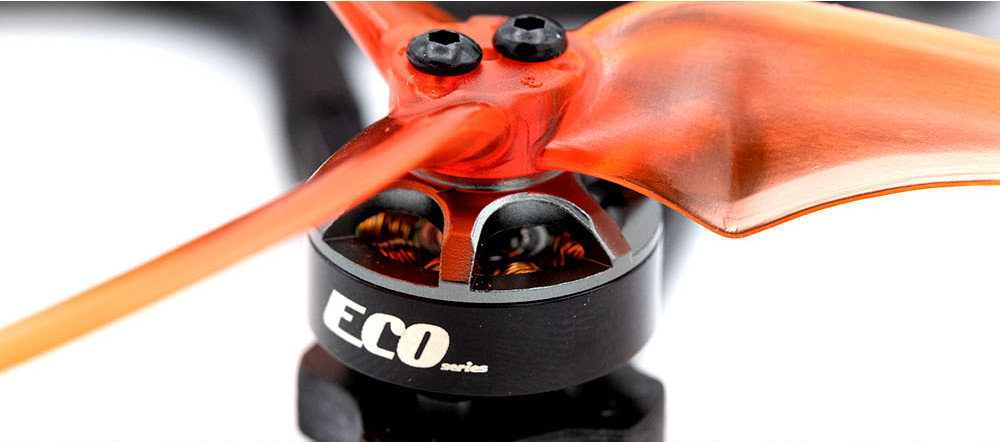 ECO series